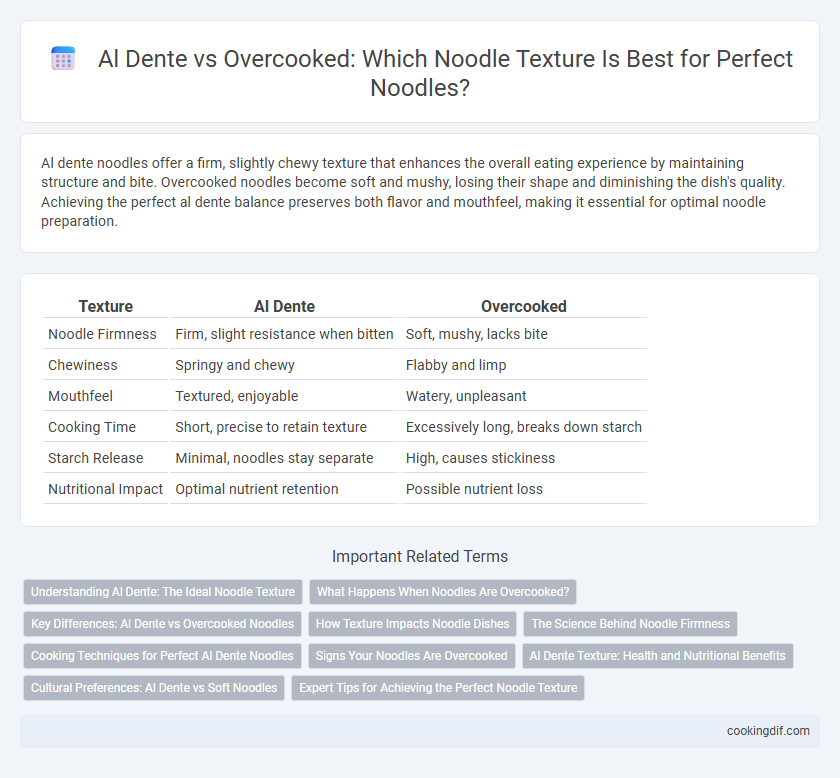 Al Dente vs Overcooked: Which Noodle Texture Is Best for Perfect Noodles?

Al dente noodles offer a firm, slightly chewy texture that enhances the overall eating experience by maintaining structure and bite. Overcooked noodles become soft and mushy, losing their shape and diminishing the dish's quality. Achieving the perfect al dente balance preserves both flavor and mouthfeel, making it essential for optimal noodle preparation.

| Texture | Al Dente | Overcooked |
|---|---|---|
| Noodle Firmness | Firm, slight resistance when bitten | Soft, mushy, lacks bite |
| Chewiness | Springy and chewy | Flabby and limp |
| Mouthfeel | Textured, enjoyable | Watery, unpleasant |
| Cooking Time | Short, precise to retain texture | Excessively long, breaks down starch |
| Starch Release | Minimal, noodles stay separate | High, causes stickiness |
| Nutritional Impact | Optimal nutrient retention | Possible nutrient loss |

Important Related Terms

Understanding Al Dente: The Ideal Noodle Texture
What Happens When Noodles Are Overcooked?
Key Differences: Al Dente vs Overcooked Noodles
How Texture Impacts Noodle Dishes
The Science Behind Noodle Firmness
Cooking Techniques for Perfect Al Dente Noodles
Signs Your Noodles Are Overcooked
Al Dente Texture: Health and Nutritional Benefits
Cultural Preferences: Al Dente vs Soft Noodles
Expert Tips for Achieving the Perfect Noodle Texture

cookingdif.com