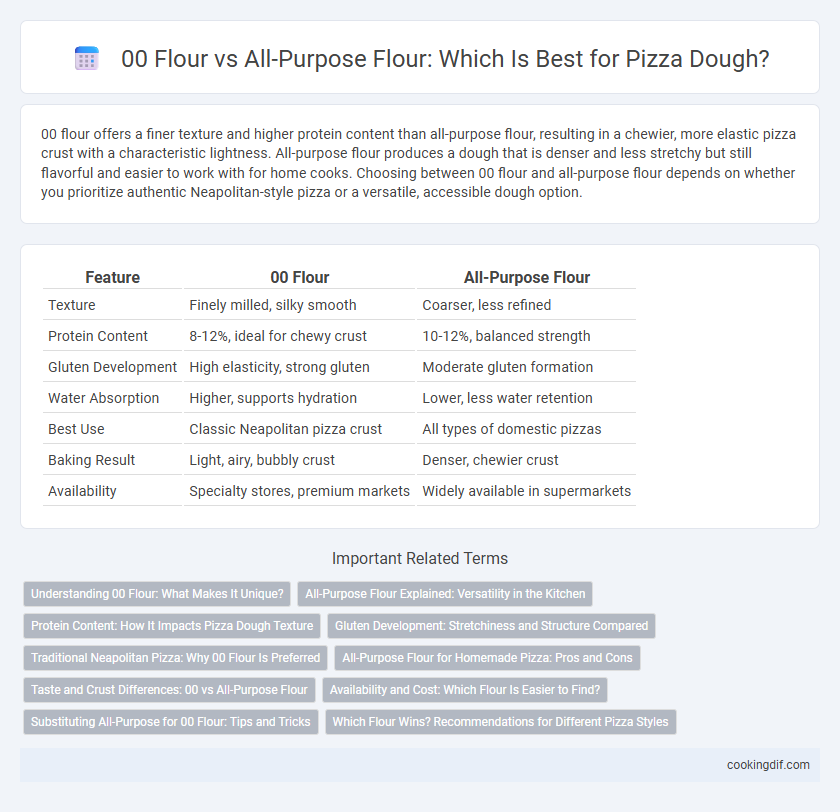 00 Flour vs All-Purpose Flour: Which Is Best for Pizza Dough?

00 flour offers a finer texture and higher protein content than all-purpose flour, resulting in a chewier, more elastic pizza crust with a characteristic lightness. All-purpose flour produces a dough that is denser and less stretchy but still flavorful and easier to work with for home cooks. Choosing between 00 flour and all-purpose flour depends on whether you prioritize authentic Neapolitan-style pizza or a versatile, accessible dough option.

| Feature | 00 Flour | All-Purpose Flour |
|---|---|---|
| Texture | Finely milled, silky smooth | Coarser, less refined |
| Protein Content | 8-12%, ideal for chewy crust | 10-12%, balanced strength |
| Gluten Development | High elasticity, strong gluten | Moderate gluten formation |
| Water Absorption | Higher, supports hydration | Lower, less water retention |
| Best Use | Classic Neapolitan pizza crust | All types of domestic pizzas |
| Baking Result | Light, airy, bubbly crust | Denser, chewier crust |
| Availability | Specialty stores, premium markets | Widely available in supermarkets |

Important Related Terms

Understanding 00 Flour: What Makes It Unique?
All-Purpose Flour Explained: Versatility in the Kitchen
Protein Content: How It Impacts Pizza Dough Texture
Gluten Development: Stretchiness and Structure Compared
Traditional Neapolitan Pizza: Why 00 Flour Is Preferred
All-Purpose Flour for Homemade Pizza: Pros and Cons
Taste and Crust Differences: 00 vs All-Purpose Flour
Availability and Cost: Which Flour Is Easier to Find?
Substituting All-Purpose for 00 Flour: Tips and Tricks
Which Flour Wins? Recommendations for Different Pizza Styles

cookingdif.com